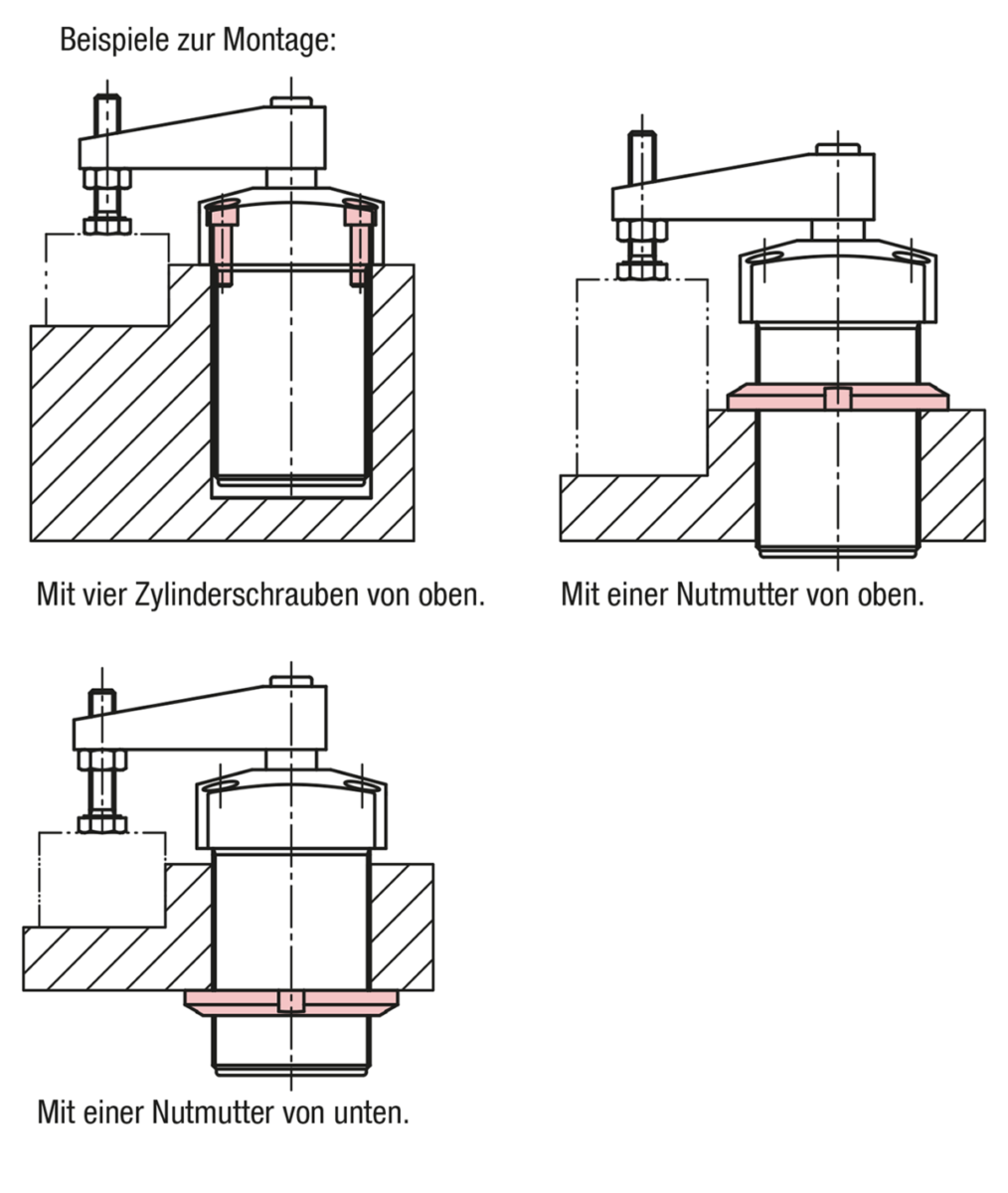 Beispiele zur Montage:

Mit vier Zylinderschrauben von oben.

Mit einer Nutmutter von oben.

Mit einer Nutmutter von unten.