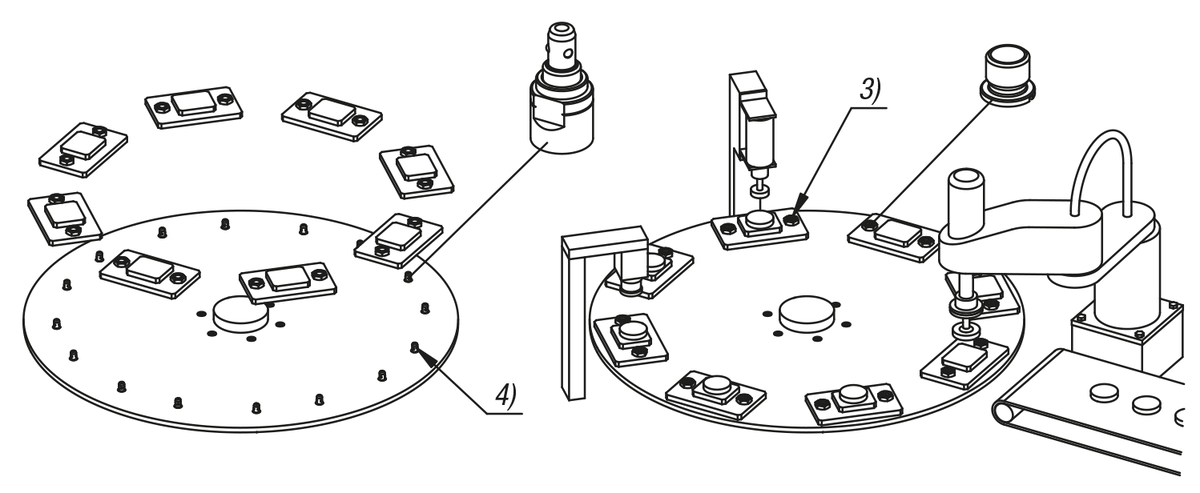 3)

4)